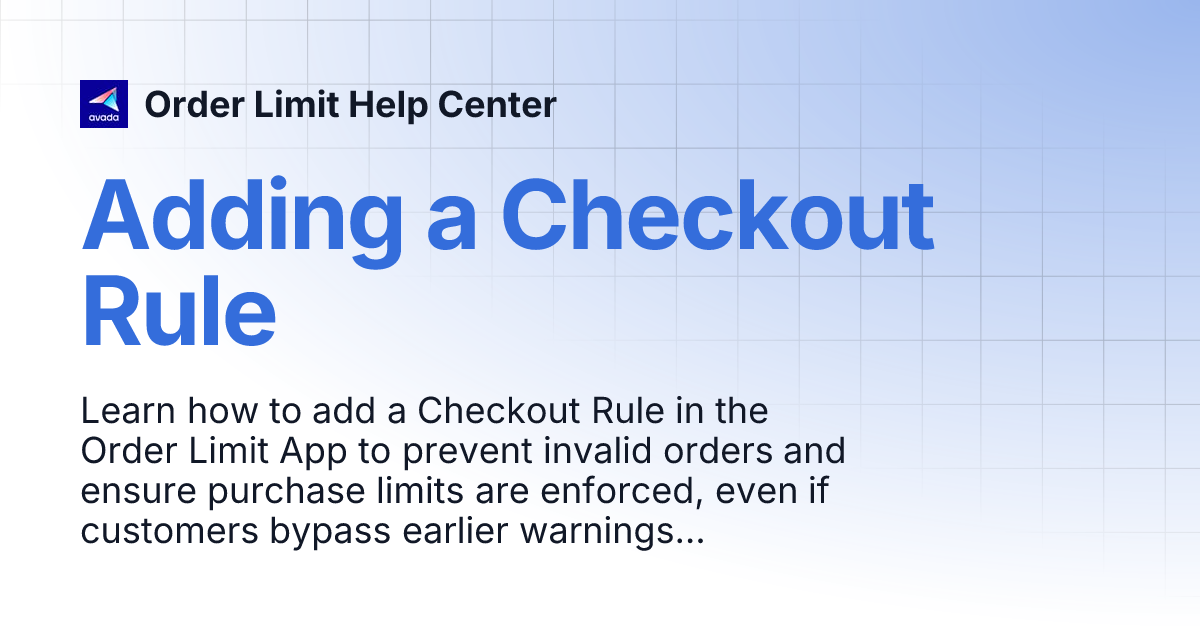 avada

Order Limit Help Center

Adding a Checkout Rule

Learn how to add a Checkout Rule in the Order Limit App to prevent invalid orders and ensure purchase limits are enforced, even if customers bypass earlier warnings...